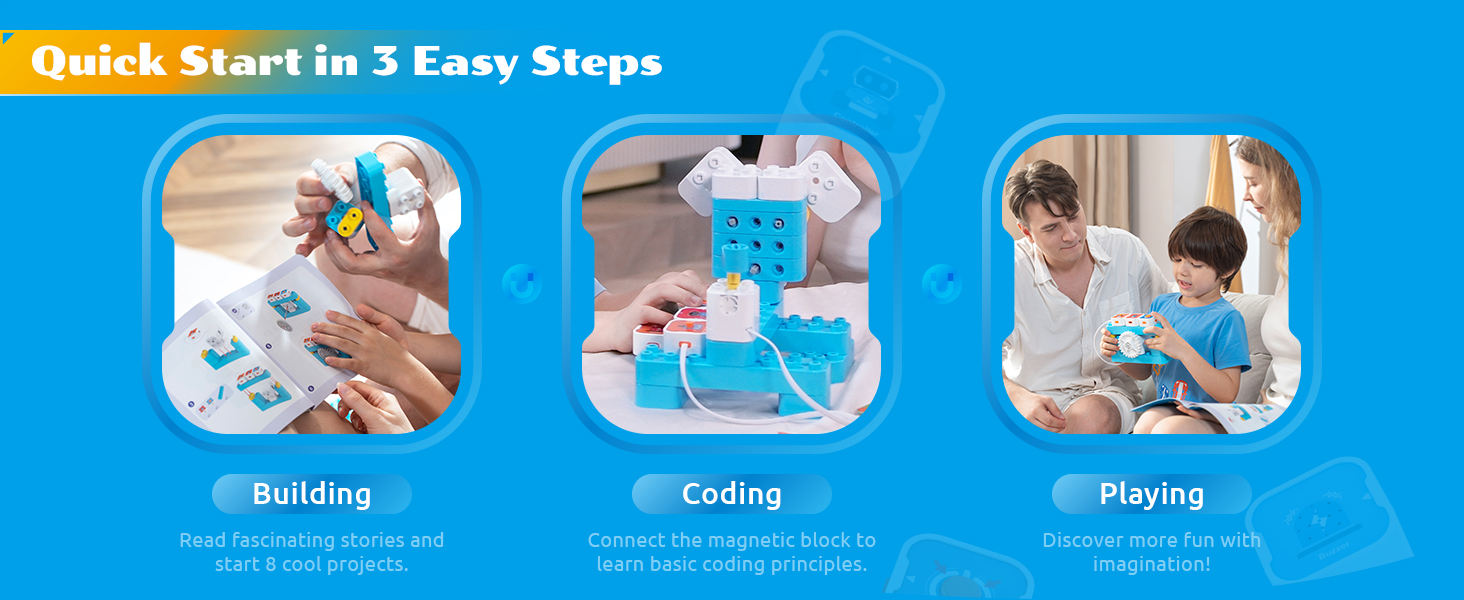 Quick Start in 3 Easy Steps

Building

Read fascinating stories and start 8 cool projects.

Coding

Connect the magnetic block to learn basic coding principles.

Playing

Discover more fun with imagination!